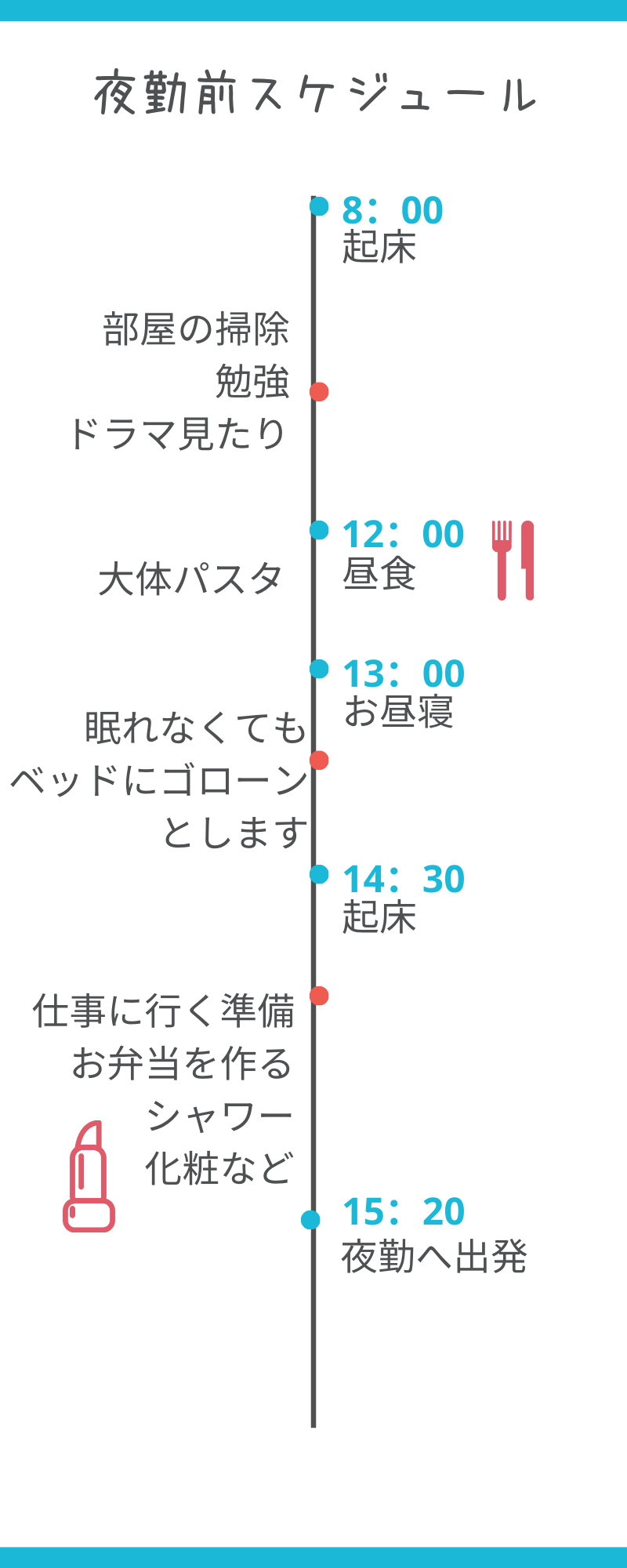 夜勤前スケジュール

8：00
起床

部屋の掃除
勉強
ドラマ見たり

12：00
昼食

大体パスタ

13：00
お昼寝

眠れなくても
ベッドにゴローン
とします

14：30
起床

仕事に行く準備
お弁当を作る
シャワー
化粧など

15：20
夜勤へ出発